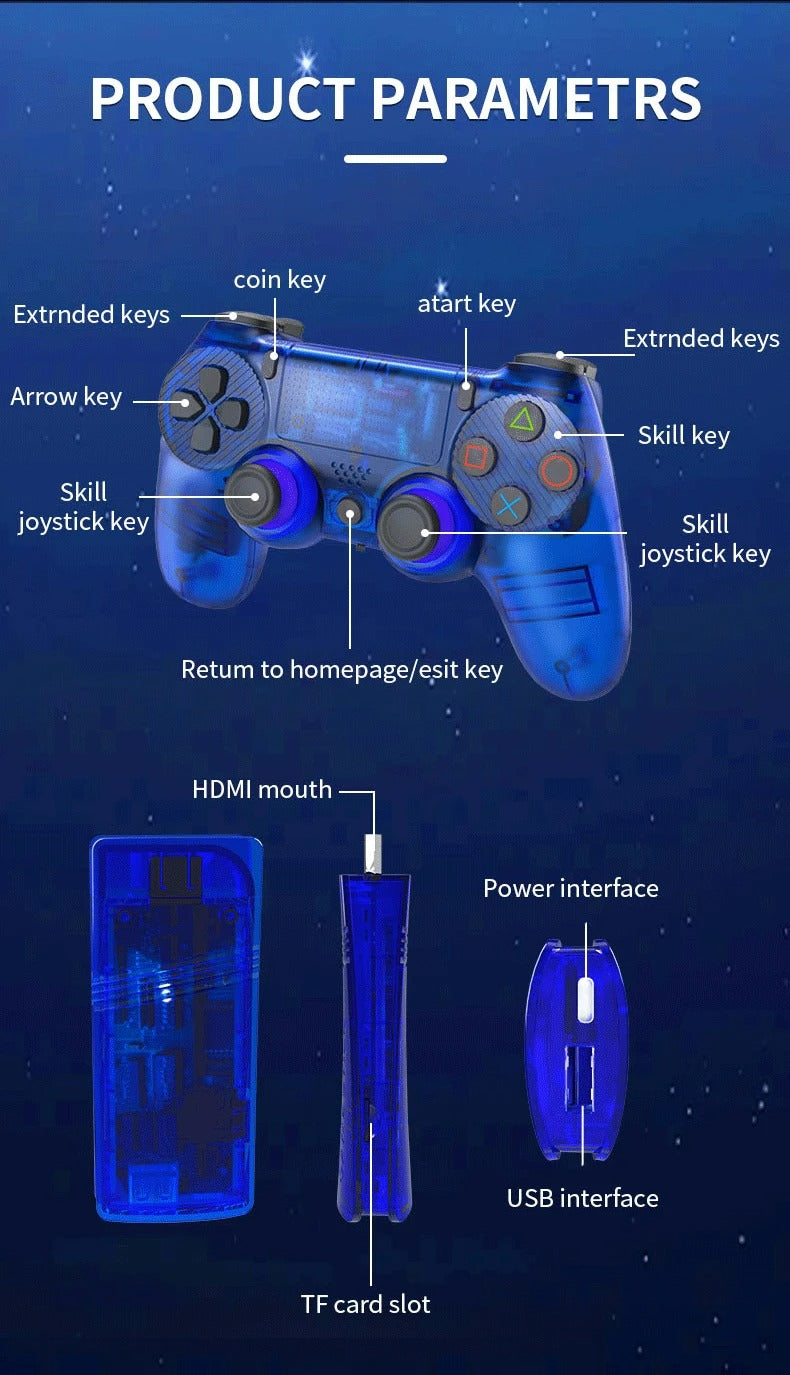 PRODUCT PARAMETRS

coin key

Extrnded keys

atart key

Extrnded keys

Arrow key

Skill key

Skill joystick key

Skill joystick key

Retum to homepage/esit key

HDMI mouth

Power interface

USB interface

TF card slot