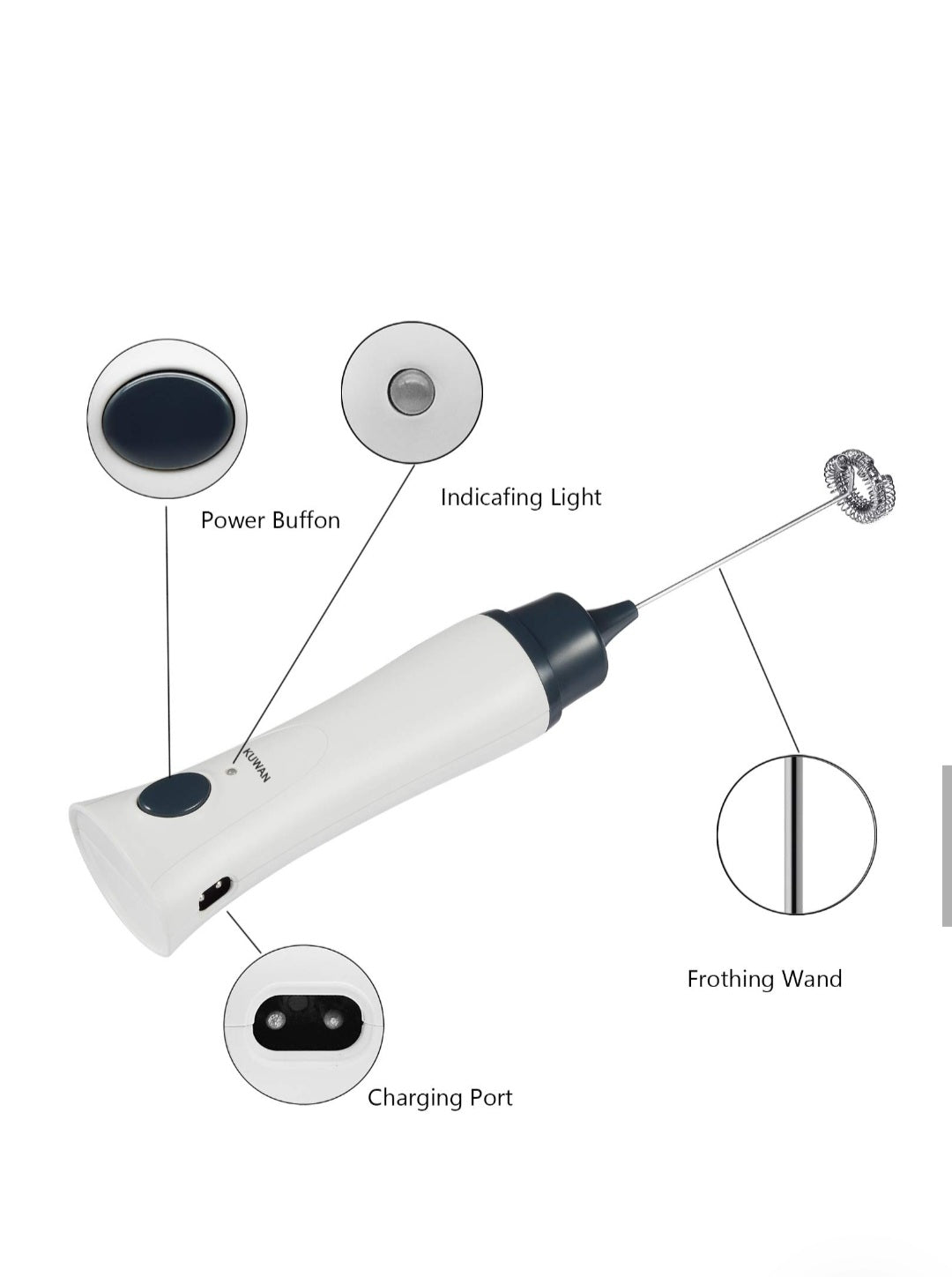 Power Buffon

Indicafing Light

KUWAN

Frothing Wand

Charging Port